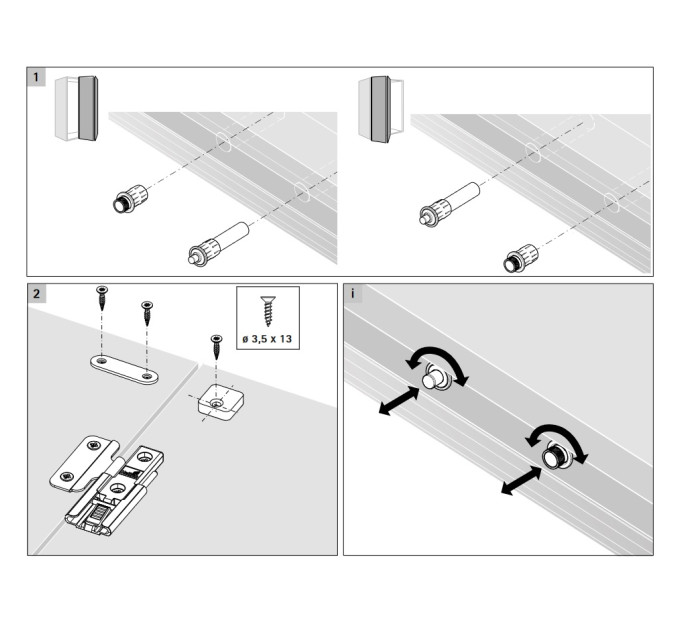 1

2

ø 3,5 x 13

i