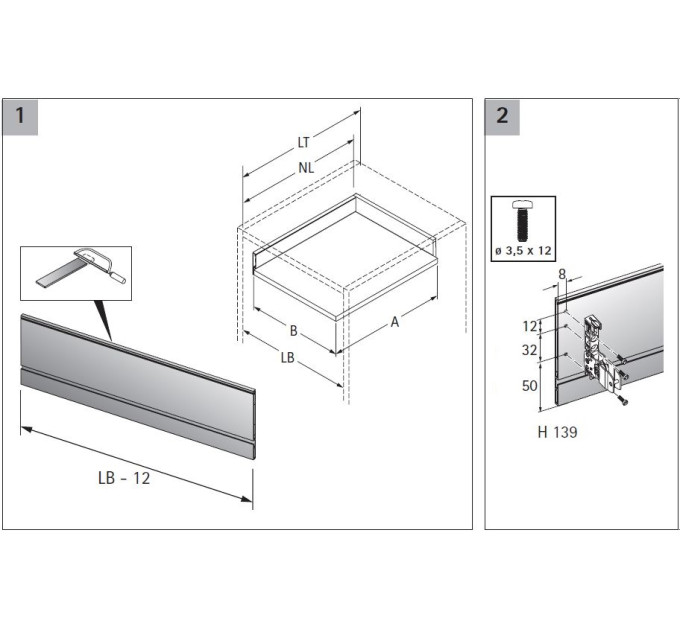 1

LT
NL
B
A
LB

LB - 12

2

ø 3,5 x 12

8
12
32
50

H 139